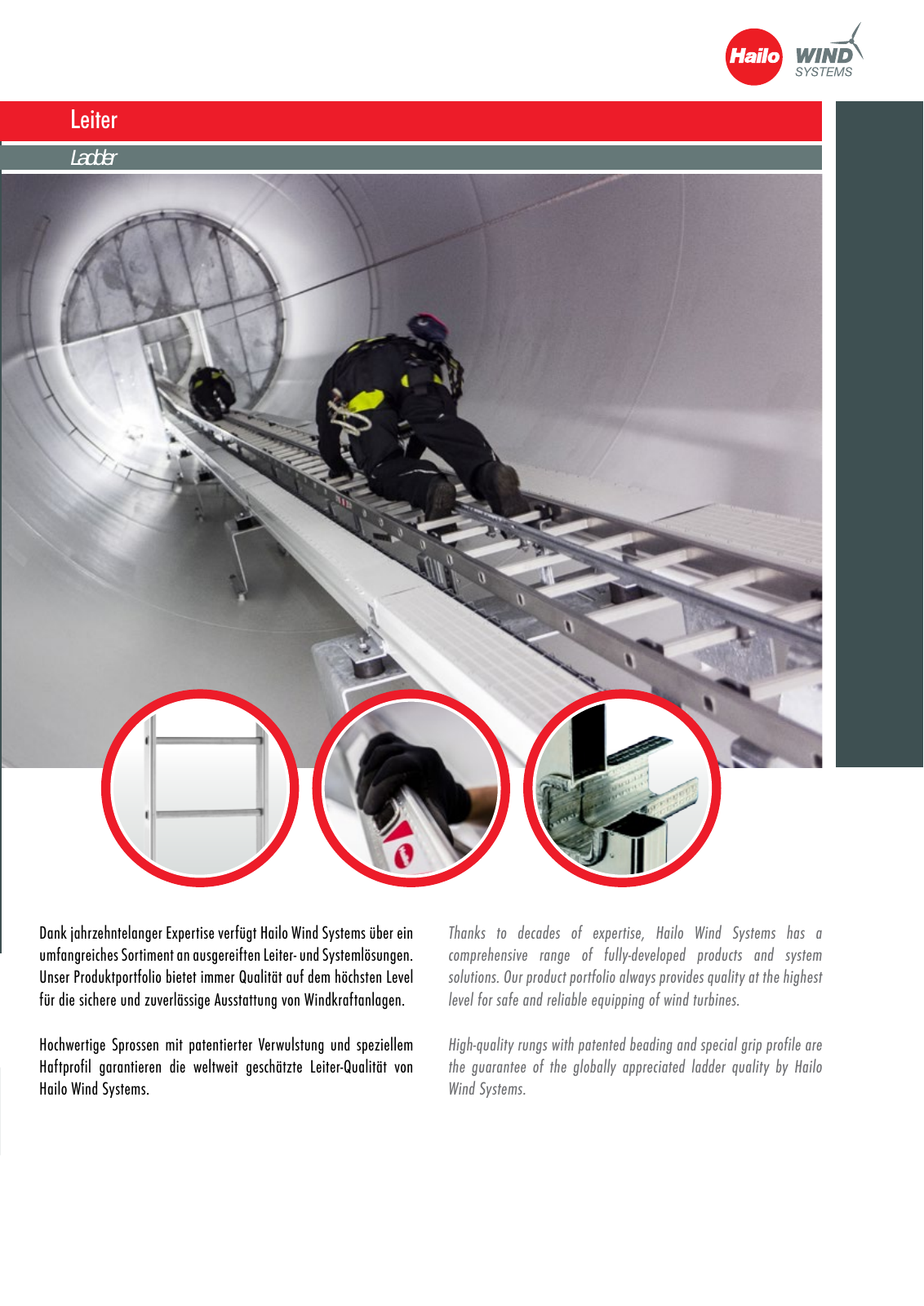 Hailo WIND SYSTEMS

Leiter

Ladder

Dank jahrzehntelanger Expertise verfügt Hailo Wind Systems über ein umfangreiches Sortiment an ausgereiften Leiter- und Systemlösungen. Unser Produktportfolio bietet immer Qualität auf dem höchsten Level für die sichere und zuverlässige Ausstattung von Windkraftanlagen.

Hochwertige Sprossen mit patentierter Verwulstung und speziellem Haftprofil garantieren die weltweit geschätzte Leiter-Qualität von Hailo Wind Systems.

Thanks to decades of expertise, Hailo Wind Systems has a comprehensive range of fully-developed products and system solutions. Our product portfolio always provides quality at the highest level for safe and reliable equipping of wind turbines.

High-quality rungs with patented beading and special grip profile are the guarantee of the globally appreciated ladder quality by Hailo Wind Systems.